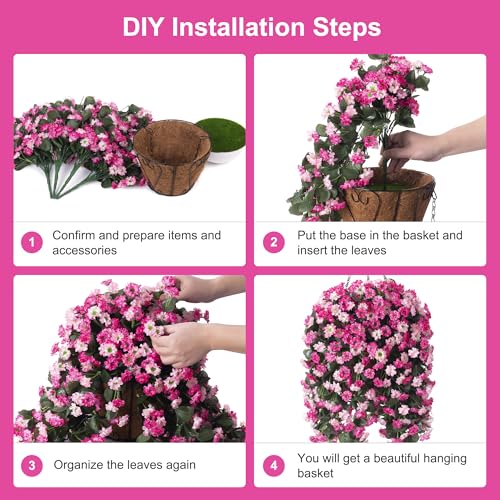 DIY Installation Steps

1 Confirm and prepare items and accessories

2 Put the base in the basket and insert the leaves

3 Organize the leaves again

4 You will get a beautiful hanging basket