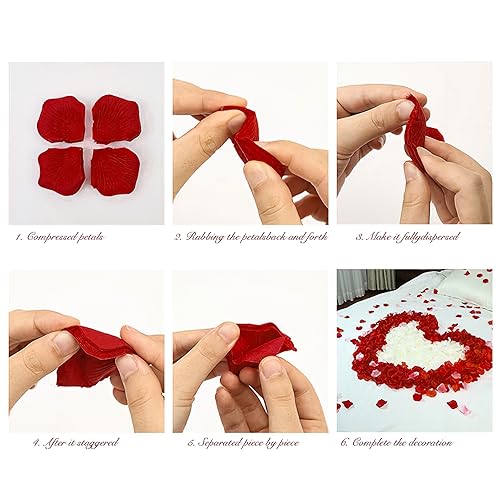 1. Compressed petals

2. Rubbing the petalsback and forth

3. Make it fullydispersed

4. After it staggered

5. Separated piece by piece

6. Complete the decoration