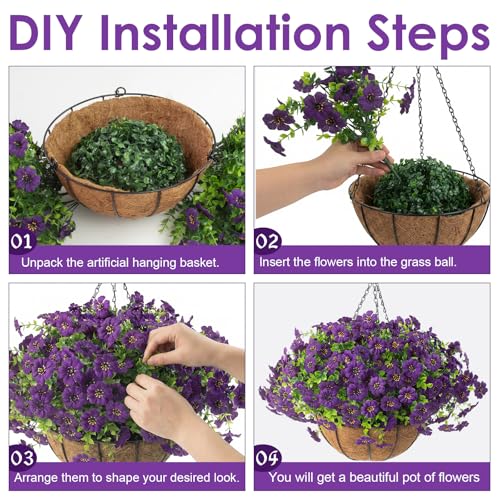 DIY Installation Steps

01
Unpack the artificial hanging basket.

02
Insert the flowers into the grass ball.

03
Arrange them to shape your desired look.

04
You will get a beautiful pot of flowers