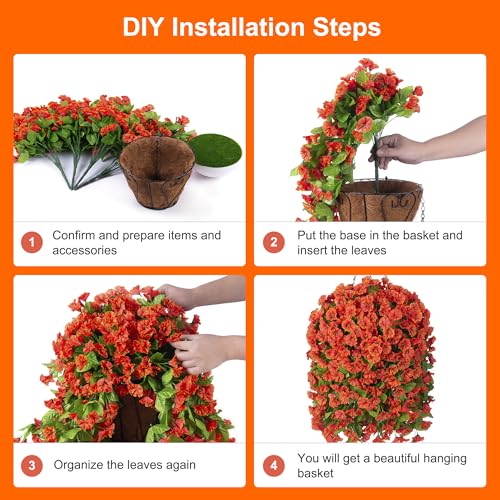 DIY Installation Steps

1 Confirm and prepare items and accessories

2 Put the base in the basket and insert the leaves

3 Organize the leaves again

4 You will get a beautiful hanging basket