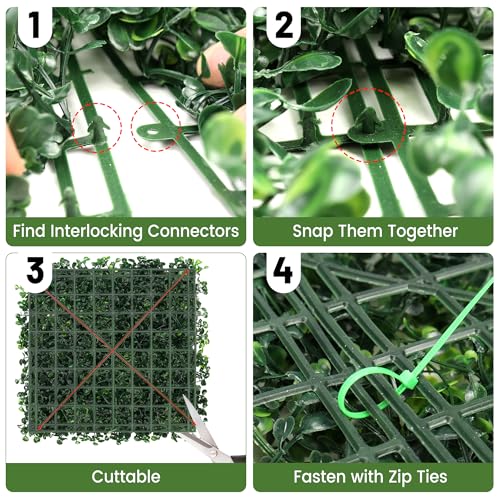 1
Find Interlocking Connectors

2
Snap Them Together

3
Cuttable

4
Fasten with Zip Ties