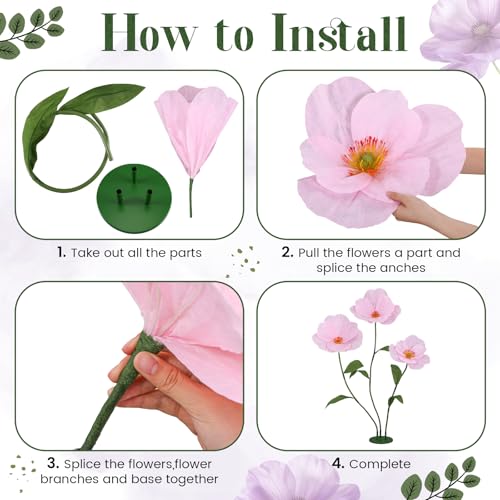 How to Install

1. Take out all the parts

2. Pull the flowers a part and splice the anches

3. Splice the flowers,flower branches and base together

4. Complete