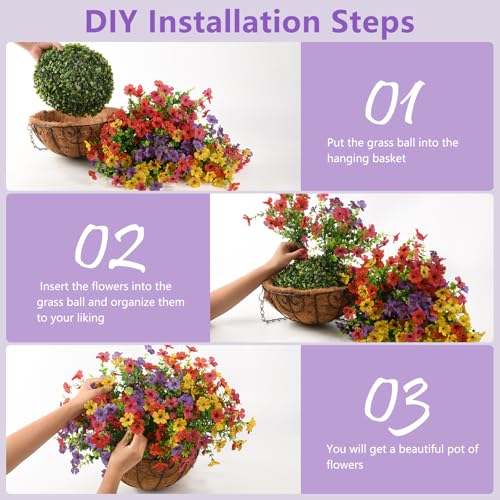 DIY Installation Steps

01

Put the grass ball into the hanging basket

02

Insert the flowers into the grass ball and organize them to your liking

03

You will get a beautiful pot of flowers