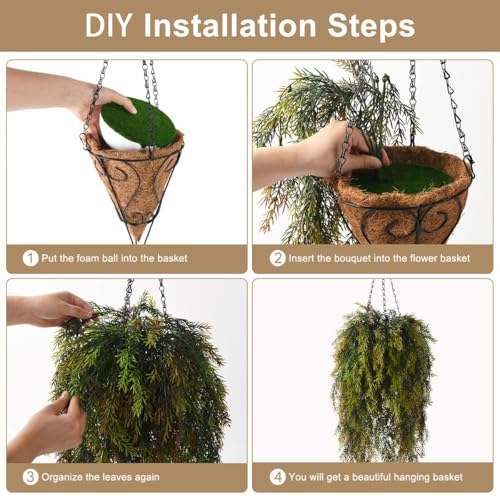 DIY Installation Steps

1 Put the foam ball into the basket

2 Insert the bouquet into the flower basket

3 Organize the leaves again

4 You will get a beautiful hanging basket