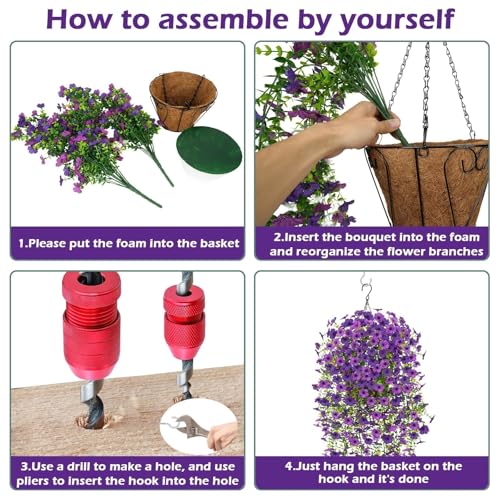 How to assemble by yourself

1.Please put the foam into the basket

2.Insert the bouquet into the foam and reorganize the flower branches

3.Use a drill to make a hole, and use pliers to insert the hook into the hole

4.Just hang the basket on the hook and it's done