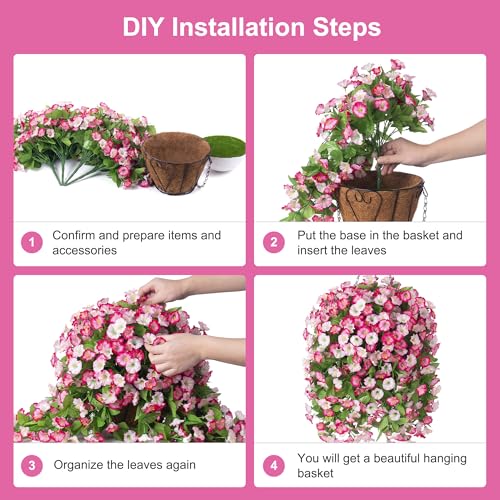 DIY Installation Steps

1 Confirm and prepare items and accessories

2 Put the base in the basket and insert the leaves

3 Organize the leaves again

4 You will get a beautiful hanging basket