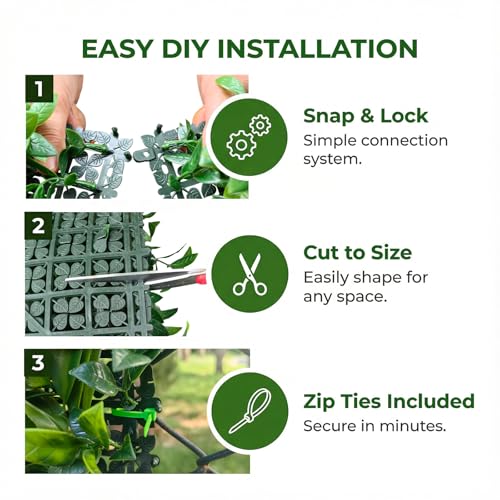 EASY DIY INSTALLATION

1

Snap & Lock
Simple connection system.

2

Cut to Size
Easily shape for any space.

3

Zip Ties Included
Secure in minutes.