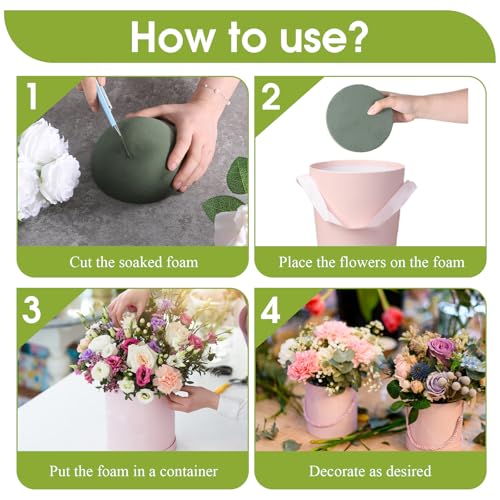 How to use?

1

Cut the soaked foam

2

Place the flowers on the foam

3

Put the foam in a container

4

Decorate as desired