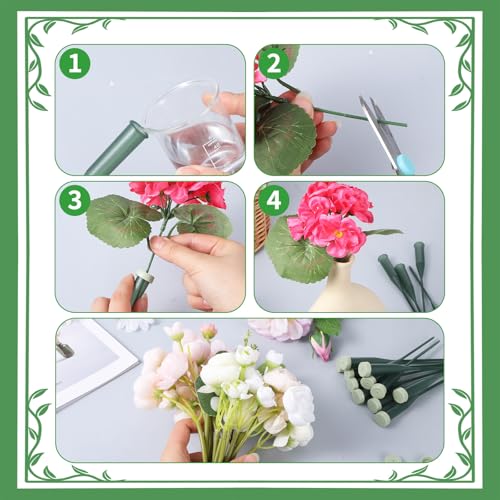 1
2
3
4