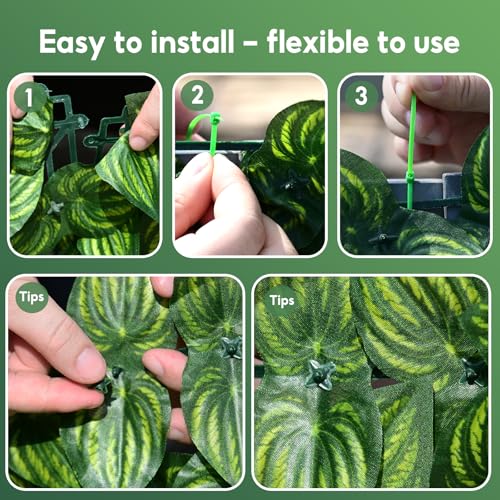 Easy to install – flexible to use

1

2

3

Tips

Tips