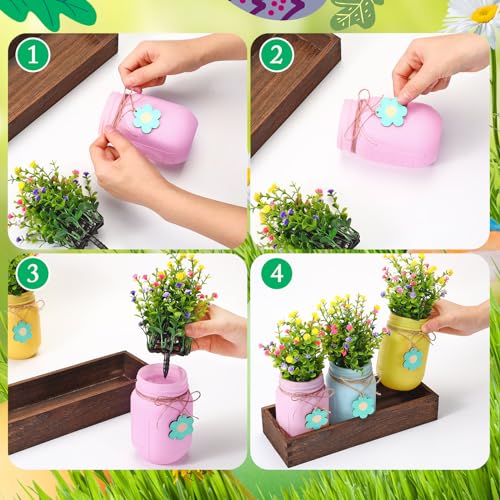 1

2

3

4