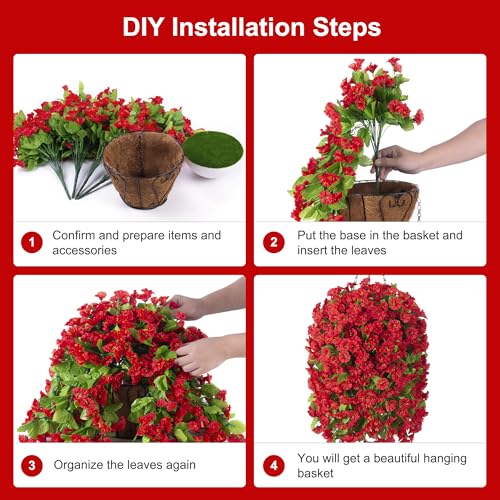 DIY Installation Steps

1 Confirm and prepare items and accessories

2 Put the base in the basket and insert the leaves

3 Organize the leaves again

4 You will get a beautiful hanging basket