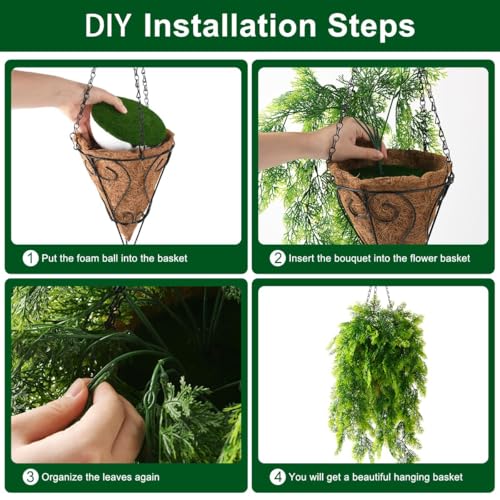 DIY Installation Steps

1 Put the foam ball into the basket

2 Insert the bouquet into the flower basket

3 Organize the leaves again

4 You will get a beautiful hanging basket