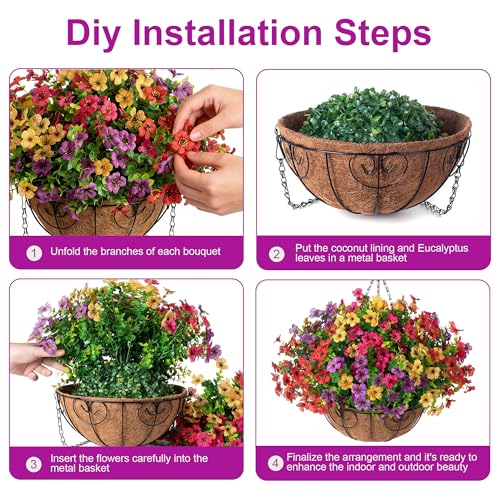 Diy Installation Steps

1 Unfold the branches of each bouquet

2 Put the coconut lining and Eucalyptus leaves in a metal basket

3 Insert the flowers carefully into the metal basket

4 Finalize the arrangement and it's ready to enhance the indoor and outdoor beauty