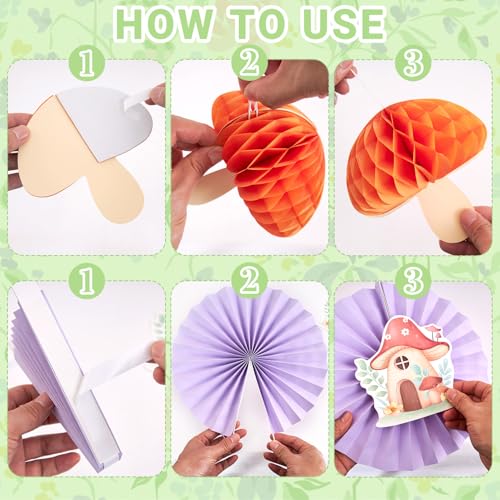 HOW TO USE

1

2

3

1

2

3