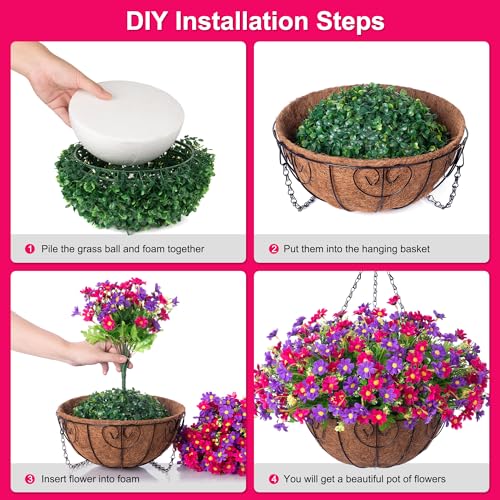 DIY Installation Steps

1 Pile the grass ball and foam together

2 Put them into the hanging basket

3 Insert flower into foam

4 You will get a beautiful pot of flowers