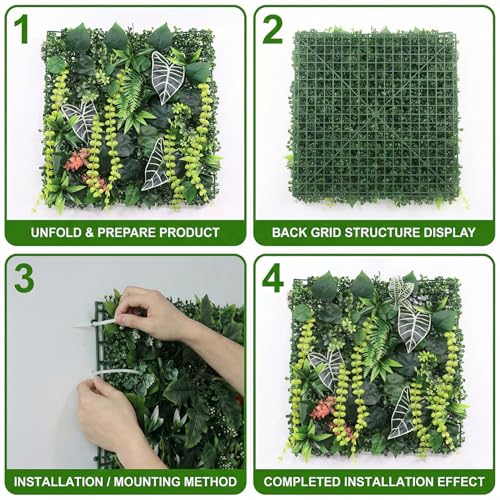 1

UNFOLD & PREPARE PRODUCT

2

BACK GRID STRUCTURE DISPLAY

3

INSTALLATION / MOUNTING METHOD

4

COMPLETED INSTALLATION EFFECT