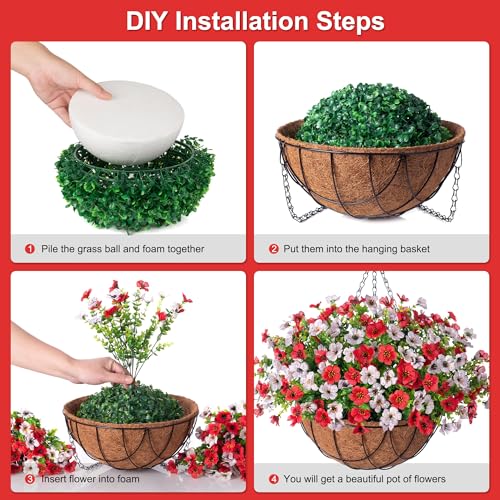 DIY Installation Steps

1 Pile the grass ball and foam together

2 Put them into the hanging basket

3 Insert flower into foam

4 You will get a beautiful pot of flowers