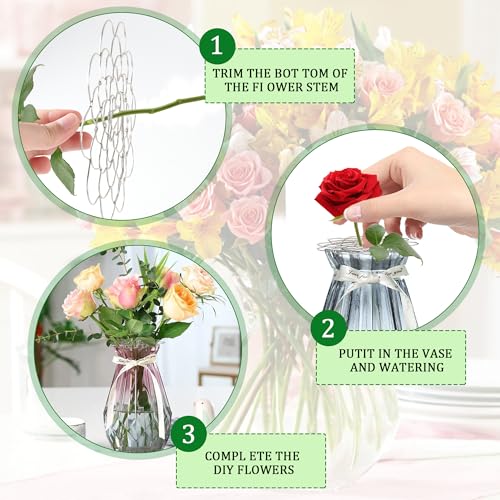 1
TRIM THE BOT TOM OF THE FI OWER STEM

2
PUTIT IN THE VASE AND WATERING

3
COMPL ETE THE DIY FLOWERS