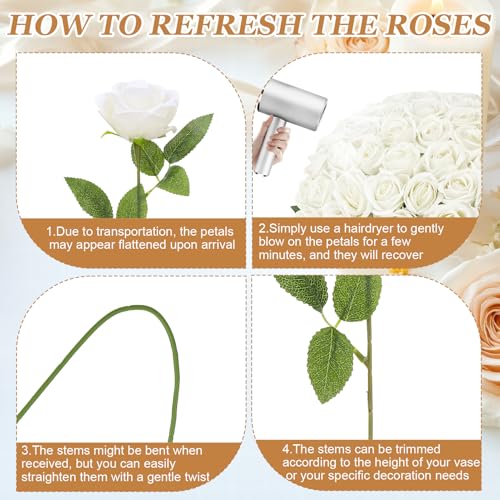 HOW TO REFRESH THE ROSES

1.Due to transportation, the petals may appear flattened upon arrival

2.Simply use a hairdryer to gently blow on the petals for a few minutes, and they will recover

3.The stems might be bent when received, but you can easily straighten them with a gentle twist

4.The stems can be trimmed according to the height of your vase or your specific decoration needs