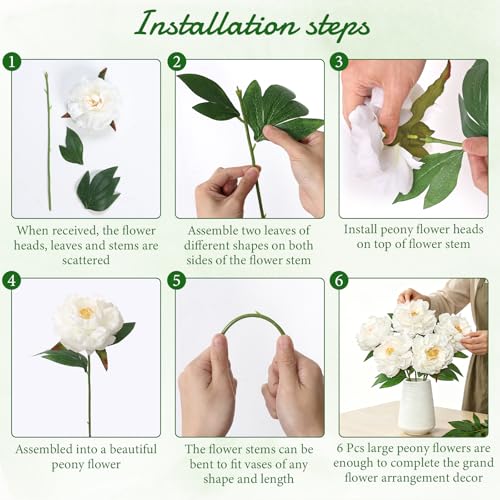 Installation steps

1

When received, the flower heads, leaves and stems are scattered

2

Assemble two leaves of different shapes on both sides of the flower stem

3

Install peony flower heads on top of flower stem

4

Assembled into a beautiful peony flower

5

The flower stems can be bent to fit vases of any shape and length

6

6 Pcs large peony flowers are enough to complete the grand flower arrangement decor