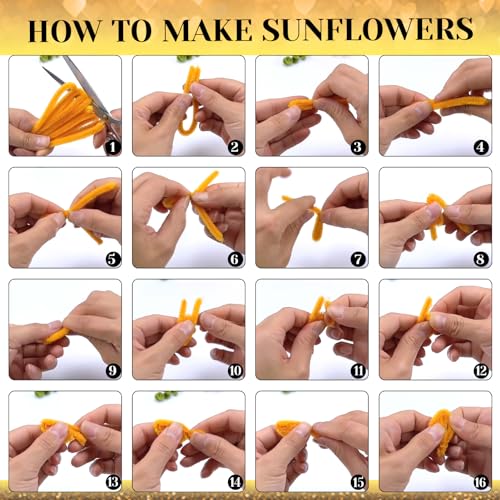 HOW TO MAKE SUNFLOWERS

1
2
3
4
5
6
7
8
9
10
11
12
13
14
15
16