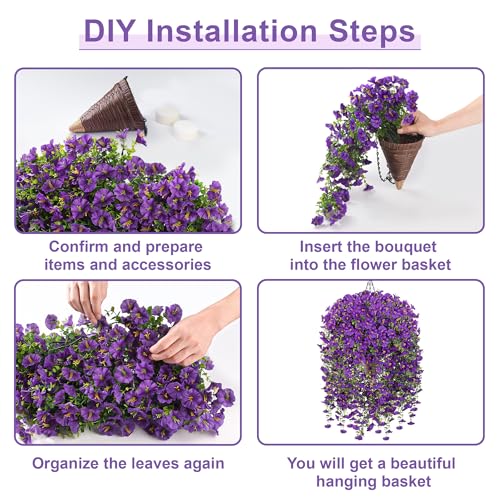 DIY Installation Steps

Confirm and prepare items and accessories

Insert the bouquet into the flower basket

Organize the leaves again

You will get a beautiful hanging basket