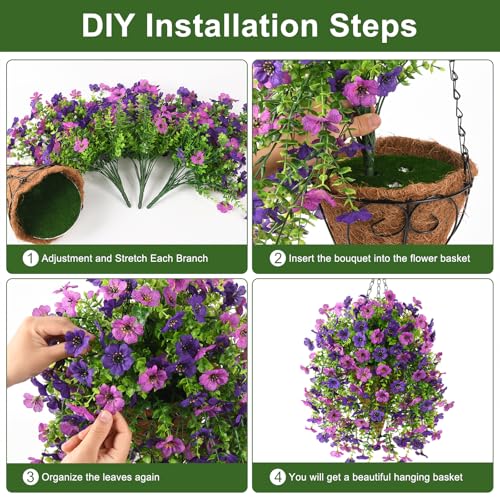 DIY Installation Steps

1 Adjustment and Stretch Each Branch

2 Insert the bouquet into the flower basket

3 Organize the leaves again

4 You will get a beautiful hanging basket