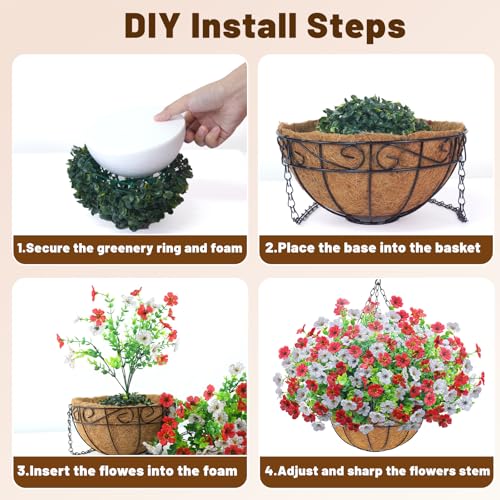 DIY Install Steps

1.Secure the greenery ring and foam

2.Place the base into the basket

3.Insert the flowes into the foam

4.Adjust and sharp the flowers stem