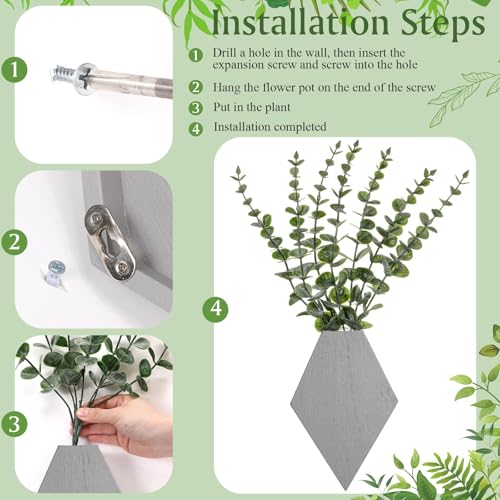 Installation Steps

1 Drill a hole in the wall, then insert the expansion screw and screw into the hole

2 Hang the flower pot on the end of the screw

3 Put in the plant

4 Installation completed

1

2

3

4