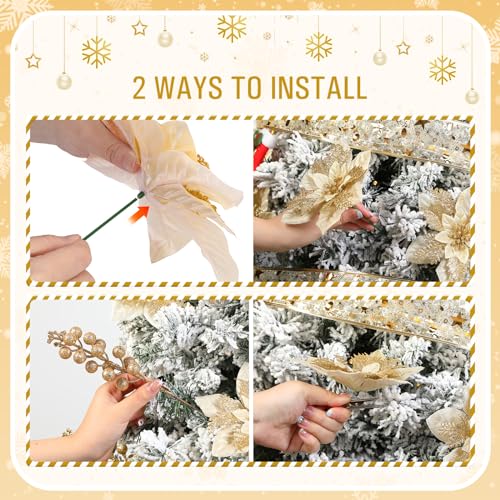 2 WAYS TO INSTALL