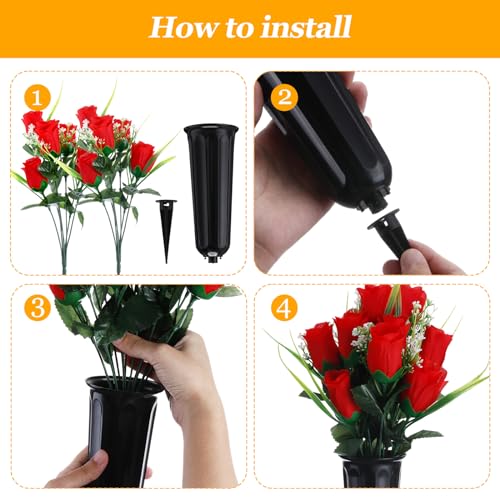 How to install

1

2

3

4