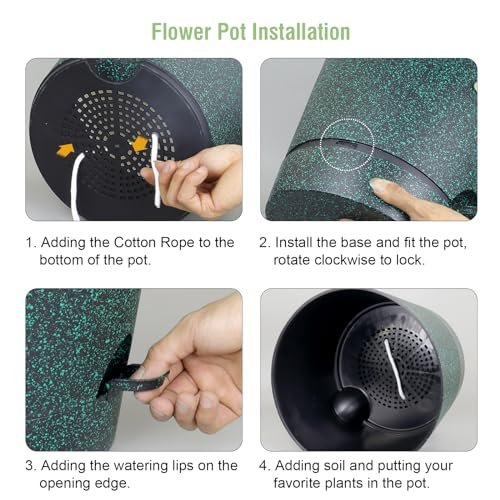 Flower Pot Installation

1. Adding the Cotton Rope to the bottom of the pot.

2. Install the base and fit the pot, rotate clockwise to lock.

3. Adding the watering lips on the opening edge.

4. Adding soil and putting your favorite plants in the pot.