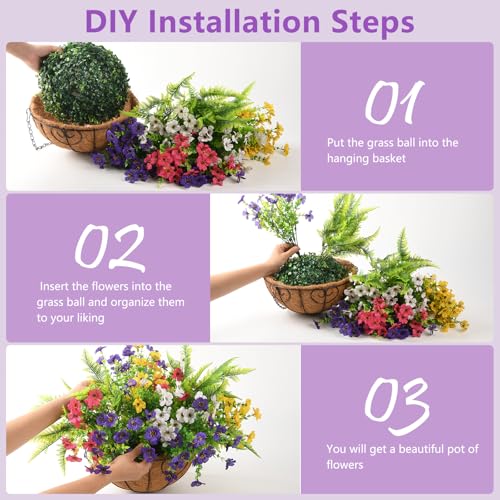 DIY Installation Steps

01

Put the grass ball into the hanging basket

02

Insert the flowers into the grass ball and organize them to your liking

03

You will get a beautiful pot of flowers