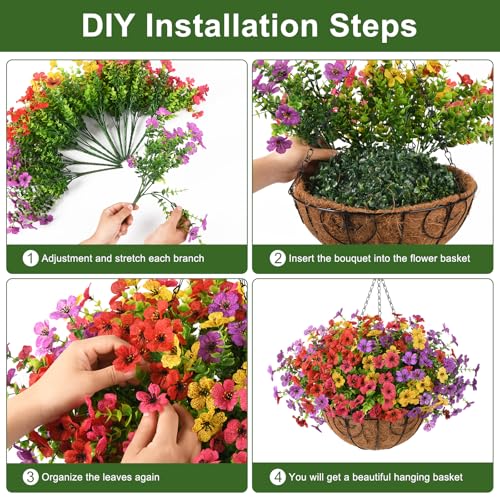 DIY Installation Steps

1 Adjustment and stretch each branch

2 Insert the bouquet into the flower basket

3 Organize the leaves again

4 You will get a beautiful hanging basket