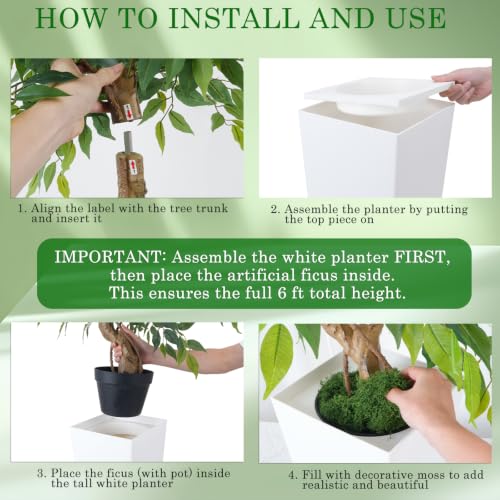 HOW TO INSTALL AND USE

1. Align the label with the tree trunk and insert it

2. Assemble the planter by putting the top piece on

IMPORTANT: Assemble the white planter FIRST, then place the artificial ficus inside. This ensures the full 6 ft total height.

3. Place the ficus (with pot) inside the tall white planter

4. Fill with decorative moss to add realistic and beautiful