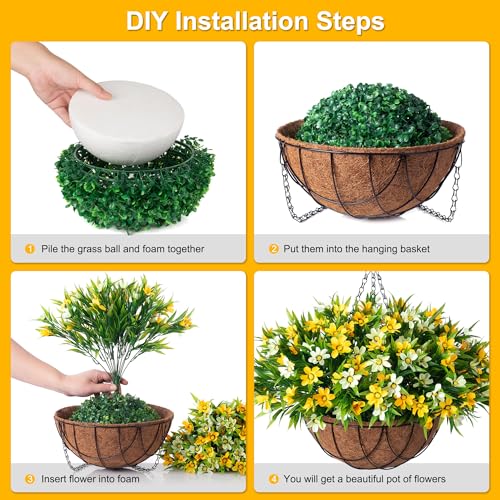 DIY Installation Steps

1 Pile the grass ball and foam together

2 Put them into the hanging basket

3 Insert flower into foam

4 You will get a beautiful pot of flowers