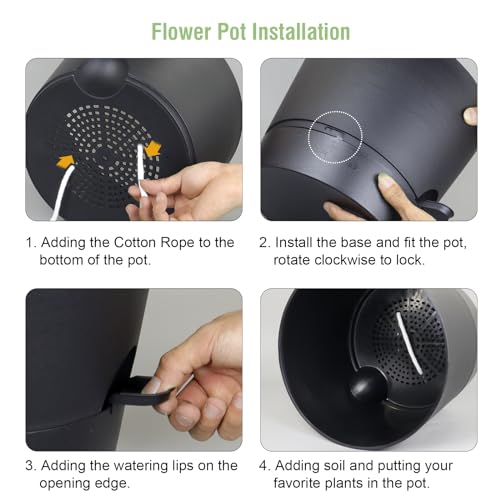 Flower Pot Installation

1. Adding the Cotton Rope to the bottom of the pot.

2. Install the base and fit the pot, rotate clockwise to lock.

3. Adding the watering lips on the opening edge.

4. Adding soil and putting your favorite plants in the pot.