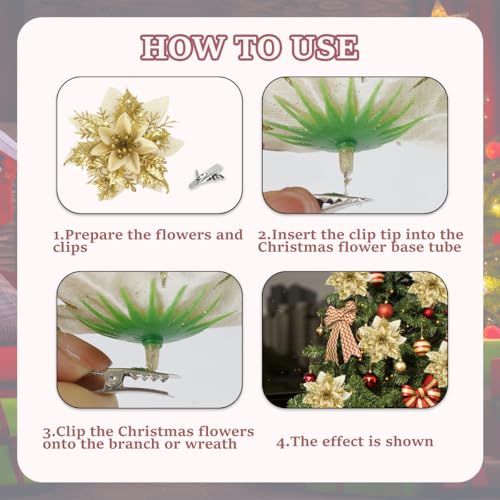 HOW TO USE

1.Prepare the flowers and clips

2.Insert the clip tip into the Christmas flower base tube

3.Clip the Christmas flowers onto the branch or wreath

4.The effect is shown