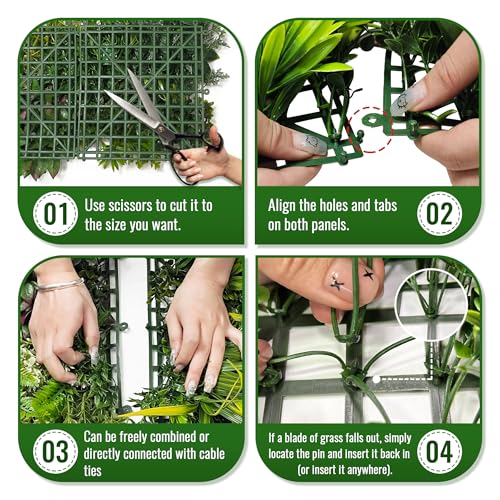 01 Use scissors to cut it to the size you want.

Align the holes and tabs on both panels. 02

03 Can be freely combined or directly connected with cable ties

If a blade of grass falls out, simply locate the pin and insert it back in (or insert it anywhere). 04