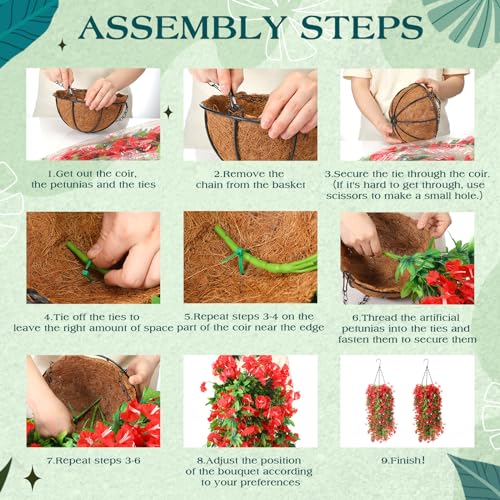 ASSEMBLY STEPS

1.Get out the coir, the petunias and the ties

2.Remove the chain from the basket

3.Secure the tie through the coir. (If it's hard to get through, use scissors to make a small hole.)

4.Tie off the ties to leave the right amount of space

5.Repeat steps 3-4 on the part of the coir near the edge

6.Thread the artificial petunias into the ties and fasten them to secure them

7.Repeat steps 3-6

8.Adjust the position of the bouquet according to your preferences

9.Finish!