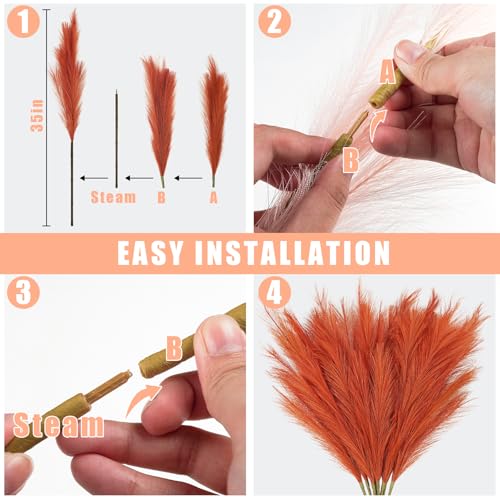 1

35in

Steam B A

2

A

B

EASY INSTALLATION

3

B

Steam

4