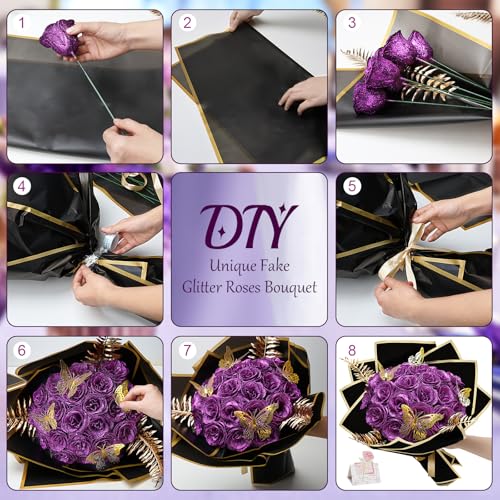 1

2

3

4

DIY
Unique Fake
Glitter Roses Bouquet

5

6

7

8