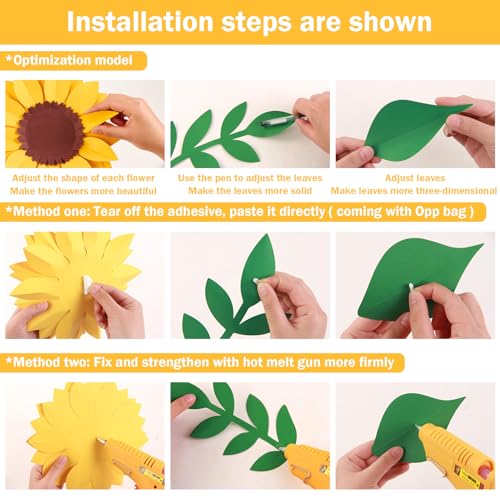 Installation steps are shown

*Optimization model

Adjust the shape of each flower
Make the flowers more beautiful

Use the pen to adjust the leaves
Make the leaves more solid

Adjust leaves
Make leaves more three-dimensional

*Method one: Tear off the adhesive, paste it directly ( coming with Opp bag )

*Method two: Fix and strengthen with hot melt gun more firmly