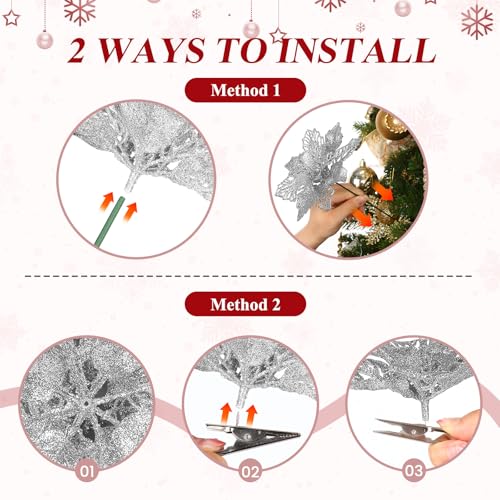 2 WAYS TO INSTALL

Method 1

Method 2

01

02

03