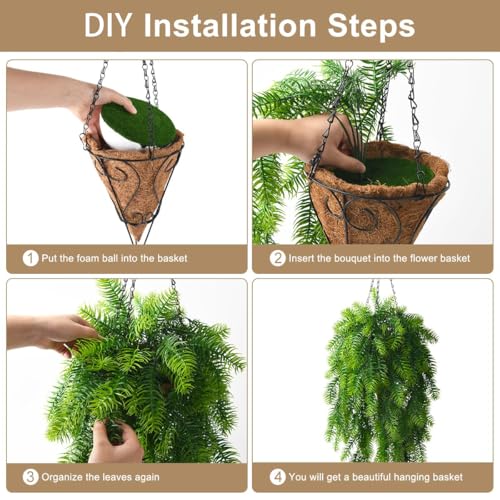 DIY Installation Steps

1 Put the foam ball into the basket

2 Insert the bouquet into the flower basket

3 Organize the leaves again

4 You will get a beautiful hanging basket