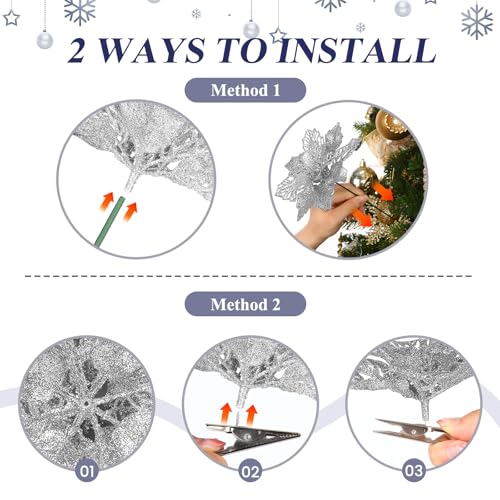 2 WAYS TO INSTALL

Method 1

Method 2

01

02

03