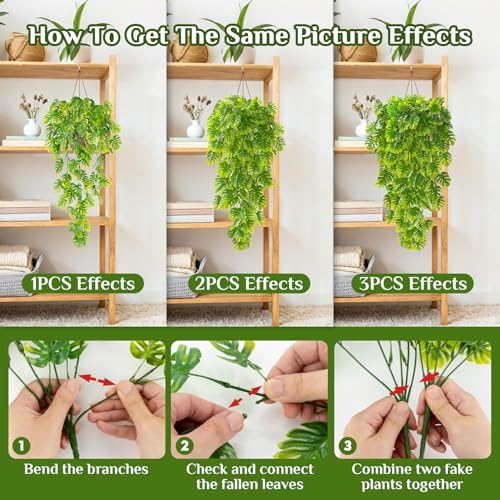 How To Get The Same Picture Effects

1PCS Effects

2PCS Effects

3PCS Effects

1

Bend the branches

2

Check and connect the fallen leaves

3

Combine two fake plants together