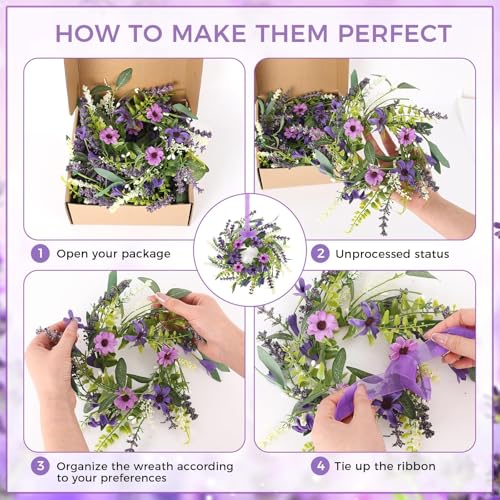 HOW TO MAKE THEM PERFECT

1 Open your package

2 Unprocessed status

3 Organize the wreath according to your preferences

4 Tie up the ribbon