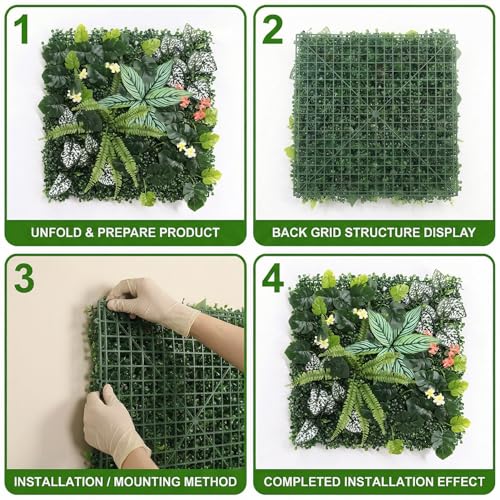 1

UNFOLD & PREPARE PRODUCT

2

BACK GRID STRUCTURE DISPLAY

3

INSTALLATION / MOUNTING METHOD

4

COMPLETED INSTALLATION EFFECT